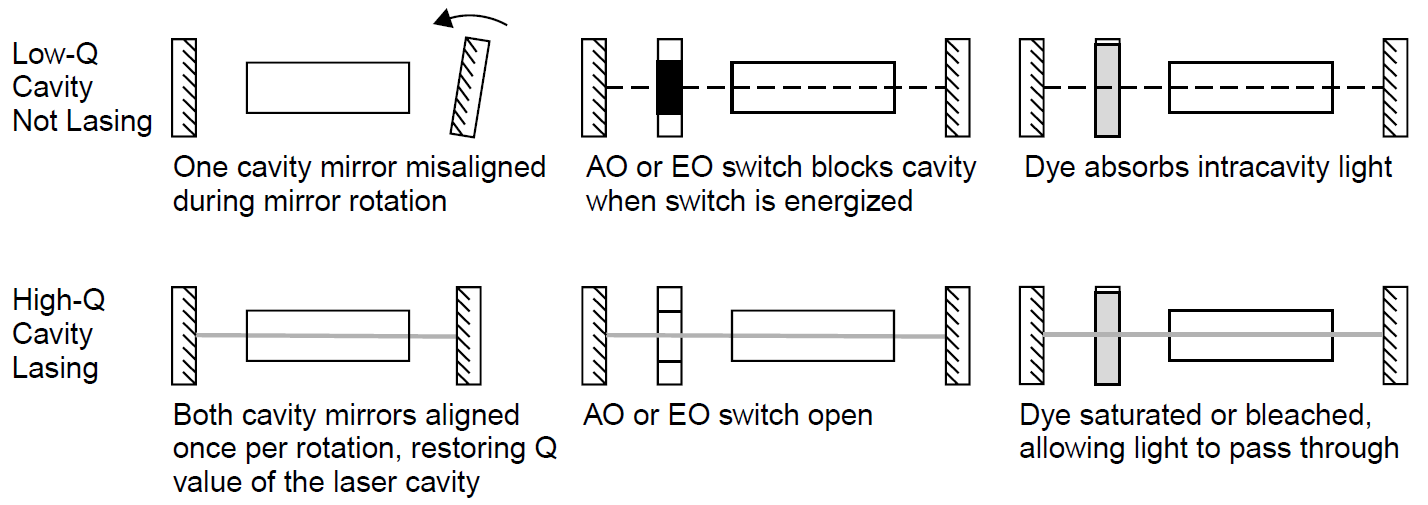 Low-Q Cavity Not Lasing

One cavity mirror misaligned during mirror rotation

AO or EO switch blocks cavity when switch is energized

Dye absorbs intracavity light

High-Q Cavity Lasing

Both cavity mirrors aligned once per rotation, restoring Q value of the laser cavity

AO or EO switch open

Dye saturated or bleached, allowing light to pass through