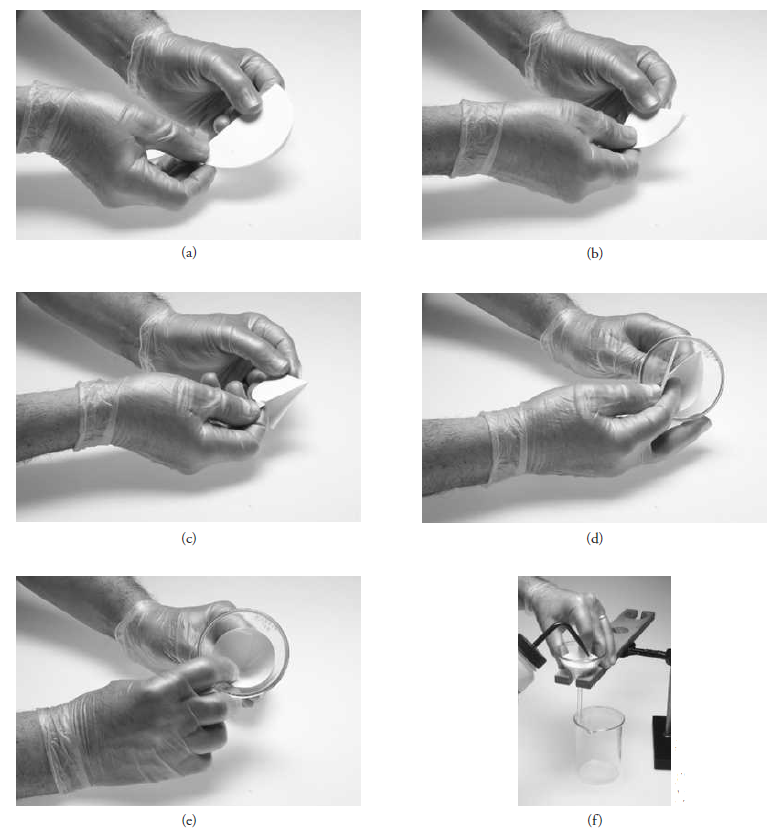 (a)

(b)

(c)

(d)

(e)

(f)