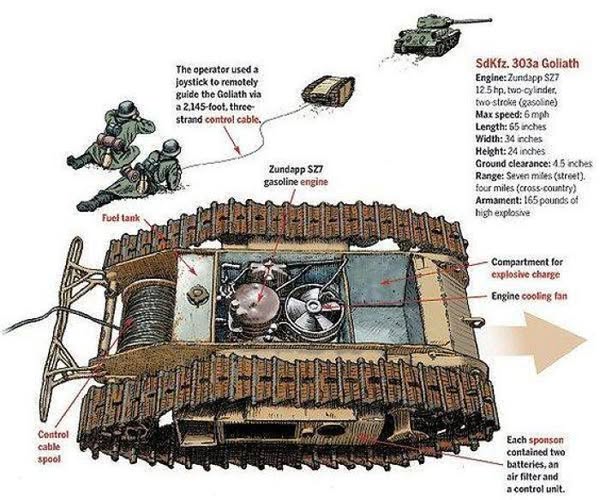 The operator used a joystick to remotely guide the Goliath via a 2,145-foot, three-strand control cable.

SdKfz. 303a Goliath
Engine: Zundapp SZ7 12.5 hp, two-cylinder, two-stroke (gasoline)
Max speed: 6 mph
Length: 65 inches
Width: 34 inches
Height: 24 inches
Ground clearance: 4.5 inches
Range: Seven miles (street), four miles (cross-country)
Armament: 165 pounds of high explosive

Zundapp SZ7 gasoline engine

Fuel tank

Compartment for explosive charge

Engine cooling fan

Control cable spool

Each sponson contained two batteries, an air filter and a control unit.