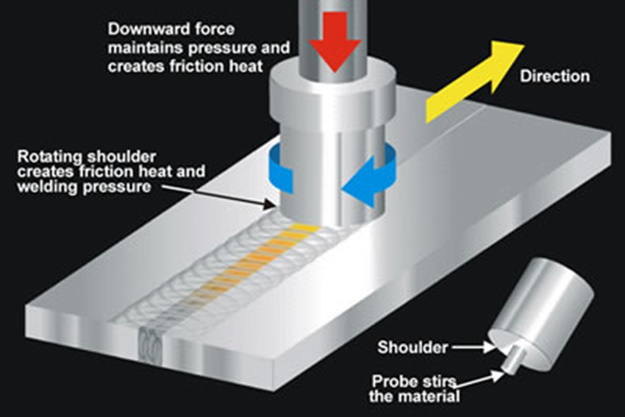 Downward force maintains pressure and creates friction heat

Direction

Rotating shoulder creates friction heat and welding pressure

Shoulder

Probe stirs the material